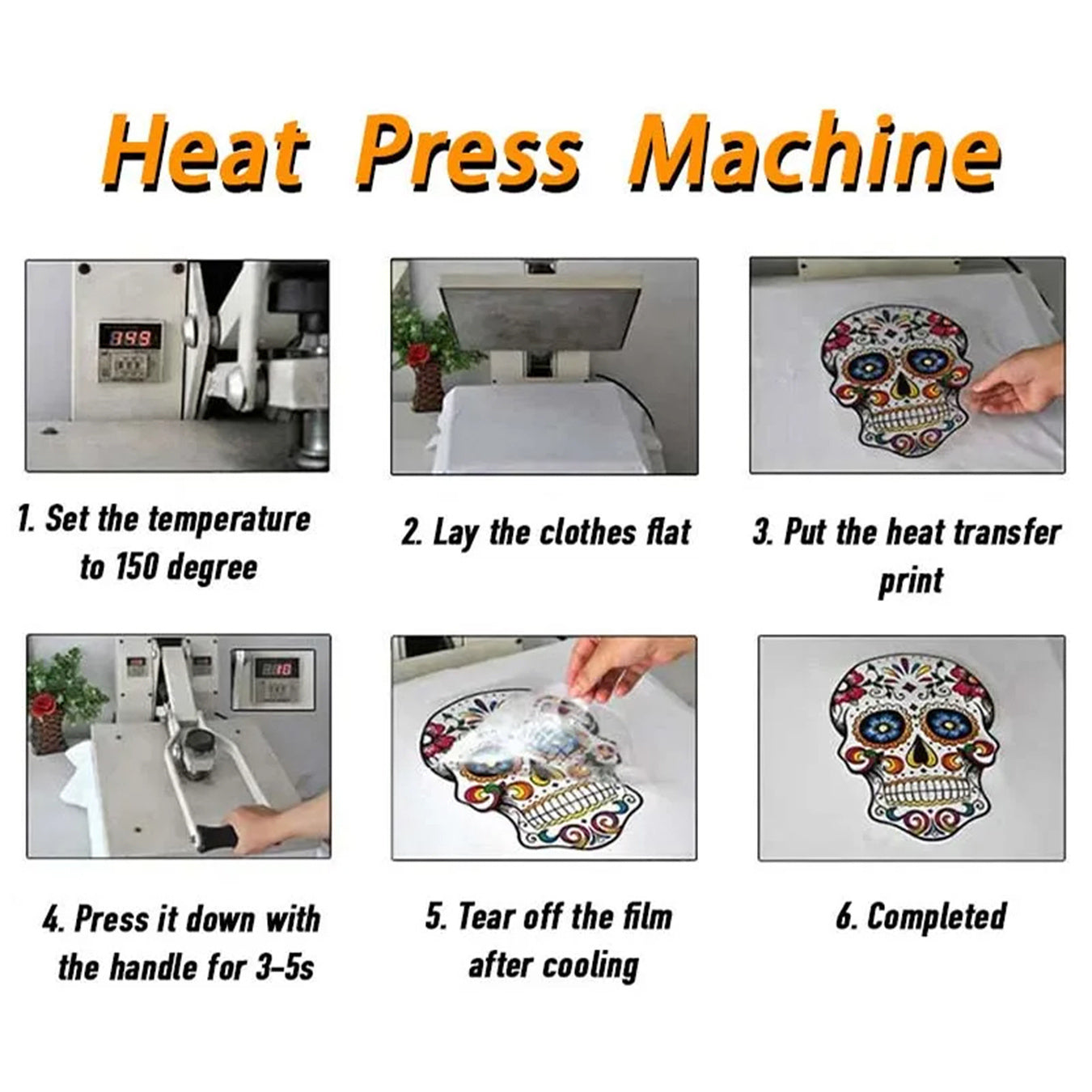 Heat Press Machine

399

1. Set the temperature to 150 degree

2. Lay the clothes flat

3. Put the heat transfer print

4. Press it down with the handle for 3-5s

5. Tear off the film after cooling

6. Completed