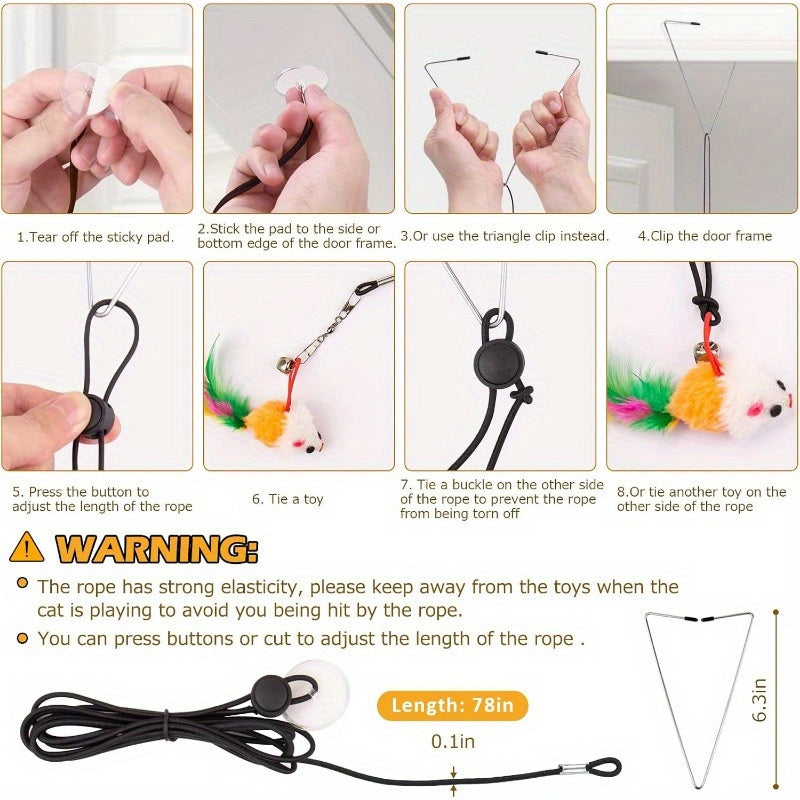 1.Tear off the sticky pad.

2.Stick the pad to the side or bottom edge of the door frame.

3.Or use the triangle clip instead.

4.Clip the door frame

5. Press the button to adjust the length of the rope

6. Tie a toy

7. Tie a buckle on the other side of the rope to prevent the rope from being torn off

8.Or tie another toy on the other side of the rope

WARNING:

The rope has strong elasticity, please keep away from the toys when the cat is playing to avoid you being hit by the rope.

You can press buttons or cut to adjust the length of the rope .

Length: 78in

0.1in

6.3in