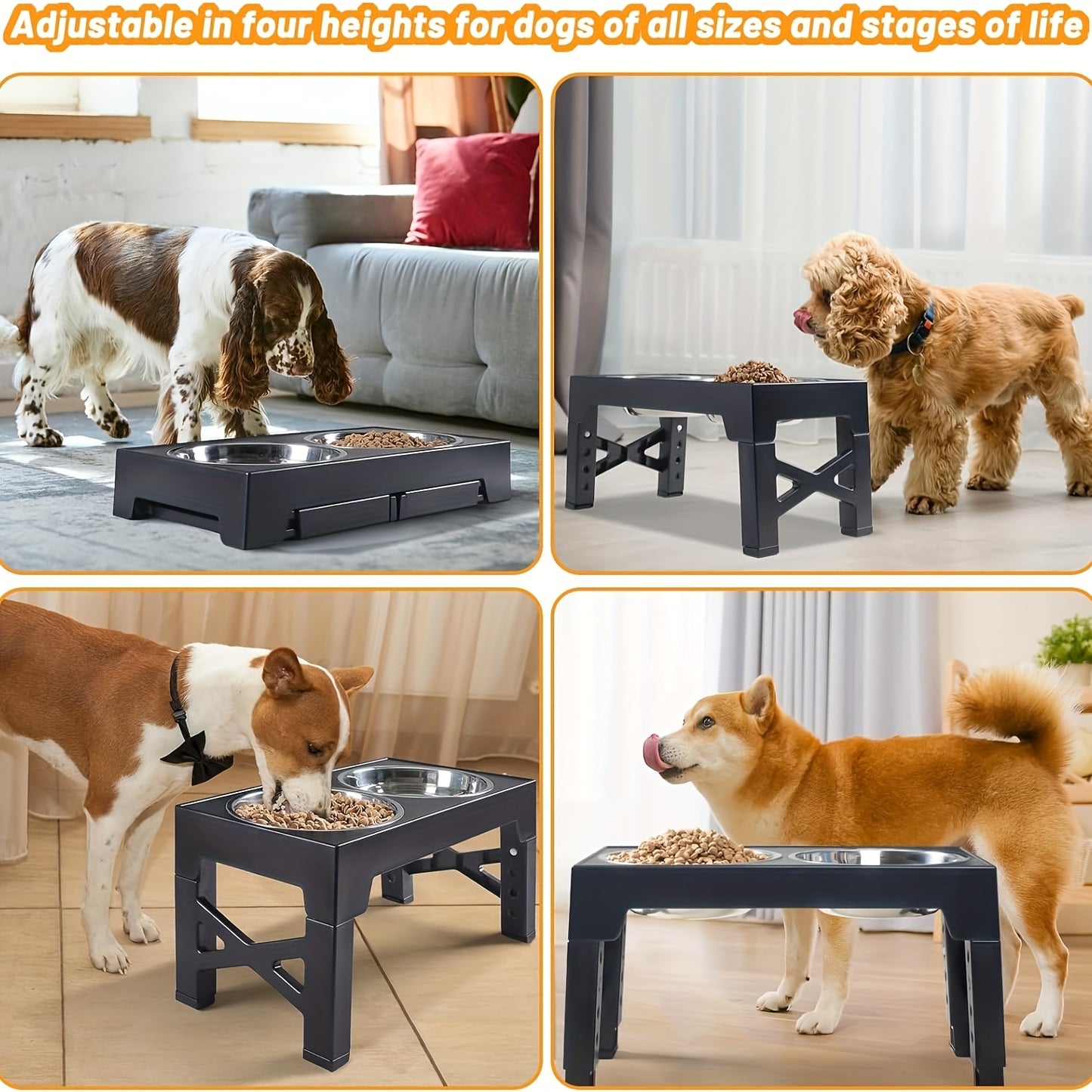 Adjustable in four heights for dogs of all sizes and stages of life