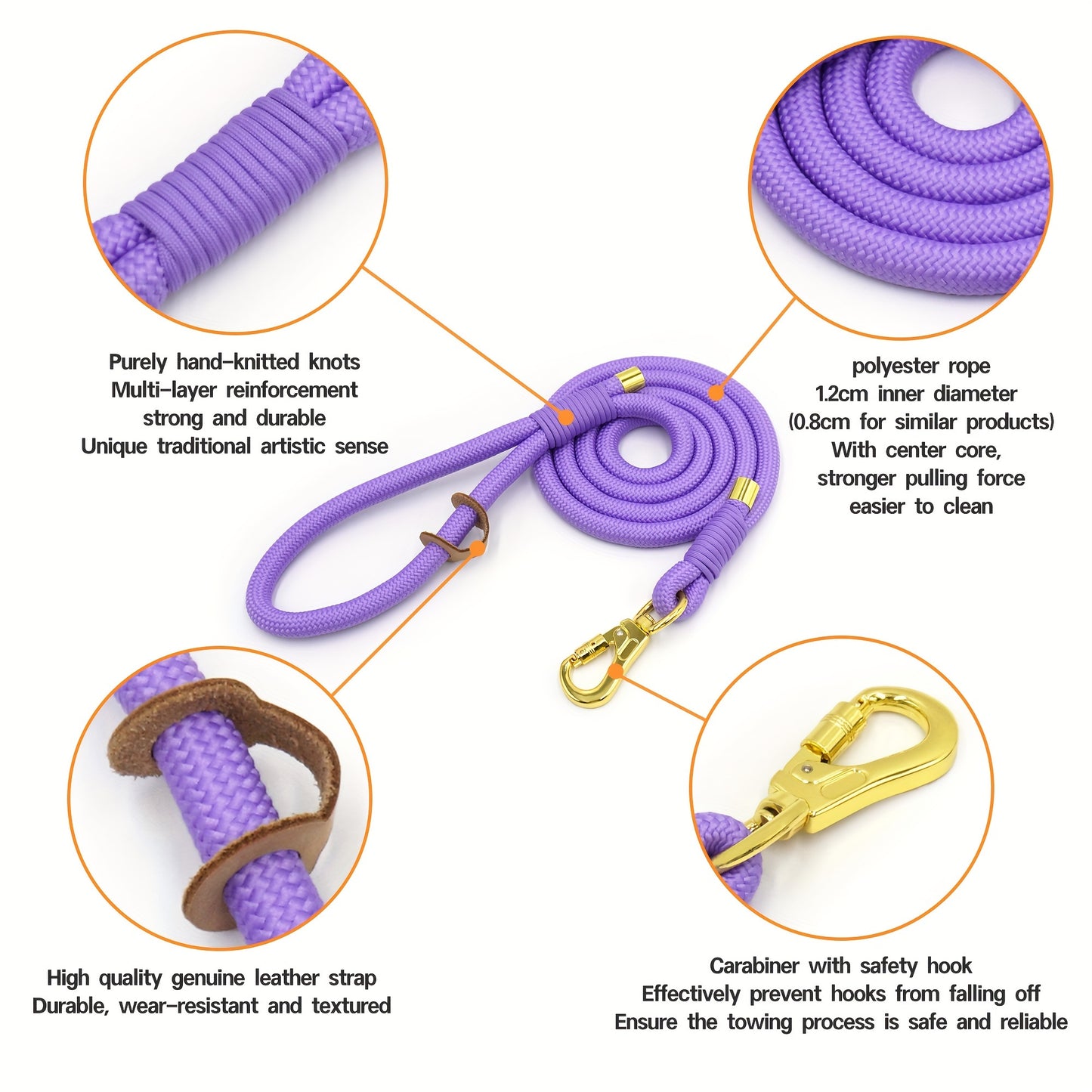 Purely hand-knitted knots
Multi-layer reinforcement
strong and durable
Unique traditional artistic sense

polyester rope
1.2cm inner diameter
(0.8cm for similar products)
With center core,
stronger pulling force
easier to clean

High quality genuine leather strap
Durable, wear-resistant and textured

Carabiner with safety hook
Effectively prevent hooks from falling off
Ensure the towing process is safe and reliable